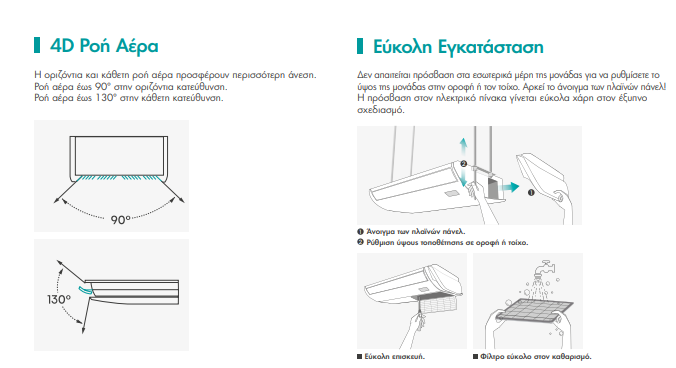 4D Ροή Αέρα

Η οριζόντια και κάθετη ροή αέρα προσφέρουν περισσότερη άνεση. Ροή αέρα έως 90° στην οριζόντια κατεύθυνση. Ροή αέρα έως 130° στην κάθετη κατεύθυνση.

90°

130°

Εύκολη Εγκατάσταση

Δεν απαιτείται πρόσβαση στα εσωτερικά μέρη της μονάδας για να ρυθμίσετε το ύψος της μονάδας στην οροφή ή τον τοίχο. Αρκεί το άνοιγμα των πλαϊνών πάνελ! Η πρόσβαση στον ηλεκτρικό πίνακα γίνεται εύκολα χάρη στον έξυπνο σχεδιασμό.

❷

❶

❶ Άνοιγμα των πλαϊνών πάνελ.
❷ Ρύθμιση ύψους τοποθέτησης σε οροφή ή τοίχο.

■ Εύκολη επισκευή.

■ Φίλτρο εύκολο στον καθαρισμό.